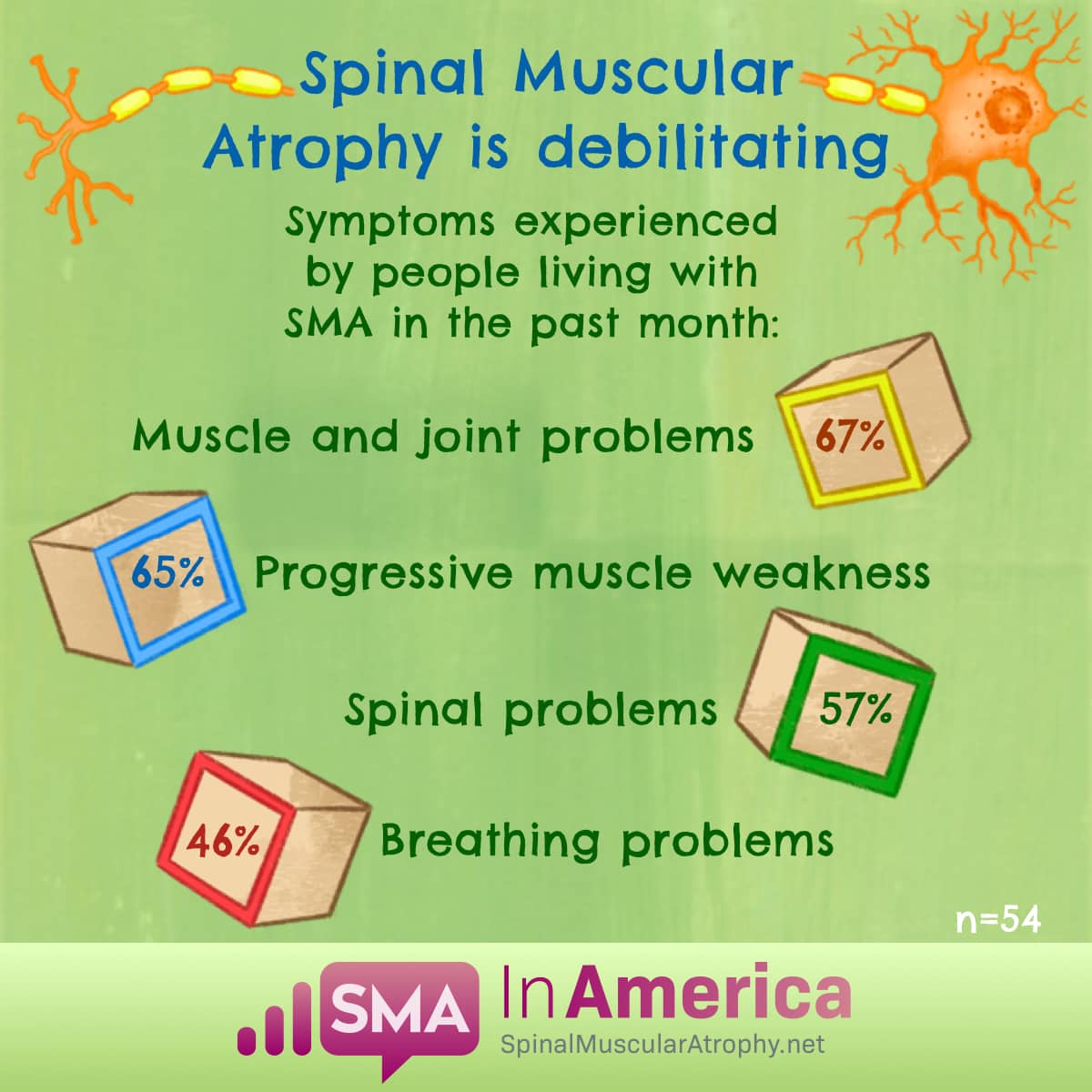 Spinal Muscular Atrophy is debilitating

Symptoms experienced by people living with SMA in the past month:

Muscle and joint problems 67%

65% Progressive muscle weakness

Spinal problems 57%

46% Breathing problems

n=54

SMA In America
SpinalMuscularAtrophy.net